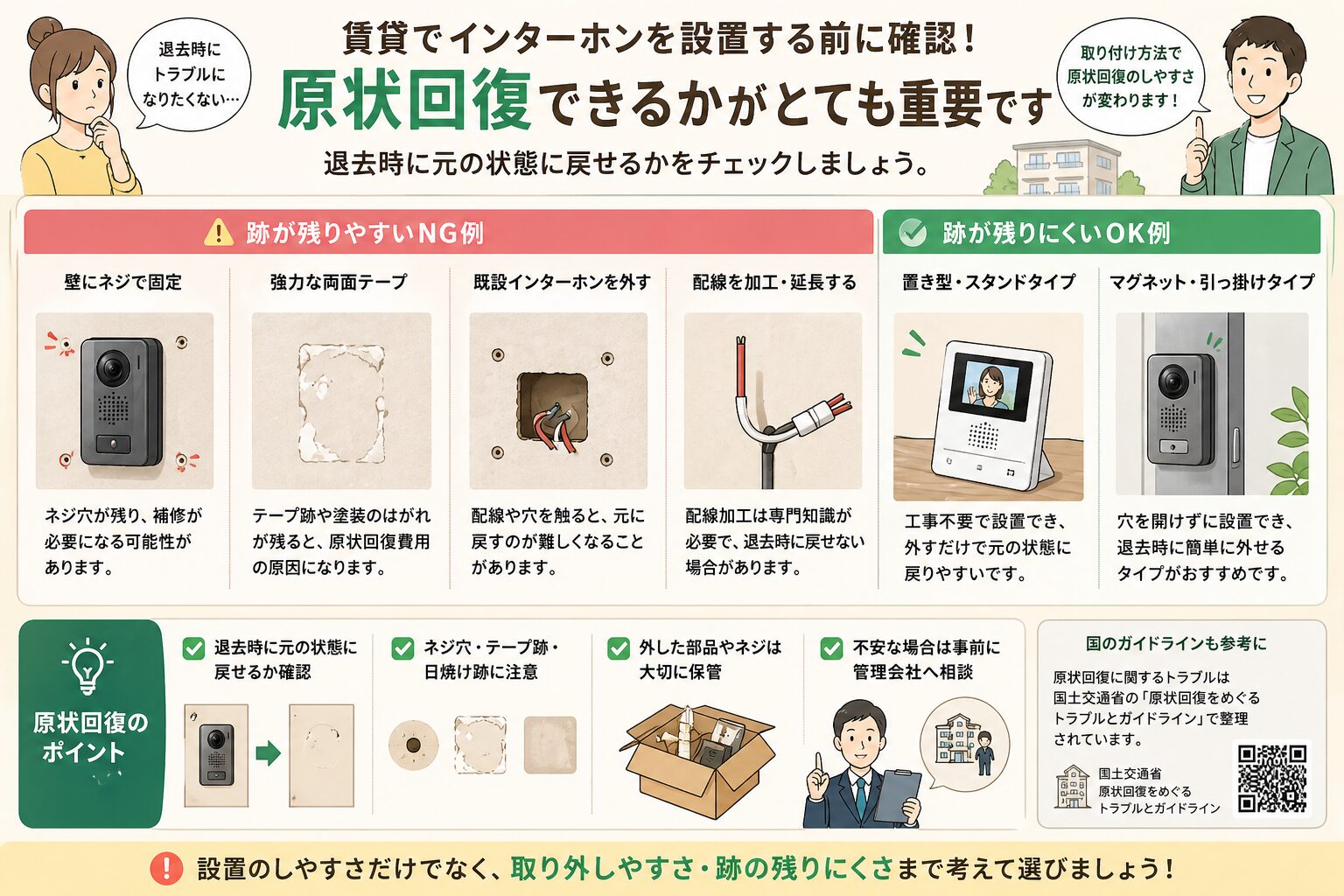 退去時にトラブルになりたくない…

賃貸でインターホンを設置する前に確認！
原状回復できるかがとても重要です
退去時に元の状態に戻せるかをチェックしましょう。

取り付け方法で原状回復のしやすさが変わります！

跡が残りやすいNG例

壁にネジで固定
ネジ穴が残り、補修が必要になる可能性があります。

強力な両面テープ
テープ跡や塗装のはがれが残ると、原状回復費用の原因になります。

既設インターホンを外す
配線や穴を触ると、元に戻すのが難しくなることがあります。

配線を加工・延長する
配線加工は専門知識が必要で、退去時に戻せない場合があります。

跡が残りにくいOK例

置き型・スタンドタイプ
工事不要で設置でき、外すだけで元の状態に戻りやすいです。

マグネット・引っ掛けタイプ
穴を開けずに設置でき、退去時に簡単に外せるタイプがおすすめです。

原状回復のポイント

退去時に元の状態に戻せるか確認

ネジ穴・テープ跡・日焼け跡に注意

外した部品やネジは大切に保管

不安な場合は事前に管理会社へ相談

国のガイドラインも参考に
原状回復に関するトラブルは国土交通省の「原状回復をめぐるトラブルとガイドライン」で整理されています。
国土交通省
原状回復をめぐる
トラブルとガイドライン

設置のしやすさだけでなく、取り外しやすさ・跡の残りにくさまで考えて選びましょう！